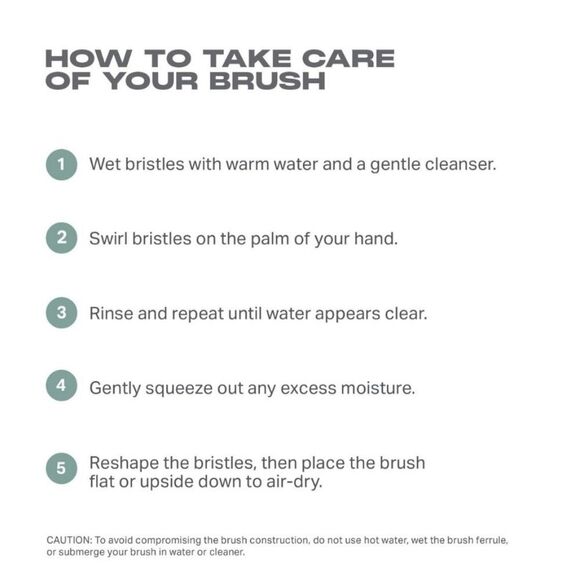 HOW TO TAKE CARE OF YOUR BRUSH

1 Wet bristles with warm water and a gentle cleanser.

2 Swirl bristles on the palm of your hand.

3 Rinse and repeat until water appears clear.

4 Gently squeeze out any excess moisture.

5 Reshape the bristles, then place the brush flat or upside down to air-dry.

CAUTION: To avoid compromising the brush construction, do not use hot water, wet the brush ferrule, or submerge your brush in water or cleaner.